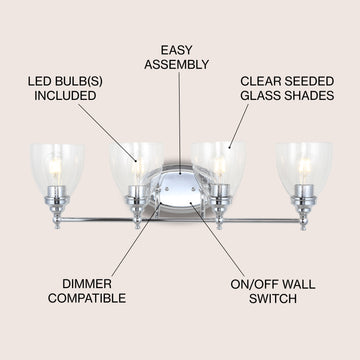 EASY ASSEMBLY

LED BULB(S) INCLUDED

CLEAR SEEDED GLASS SHADES

DIMMER COMPATIBLE

ON/OFF WALL SWITCH